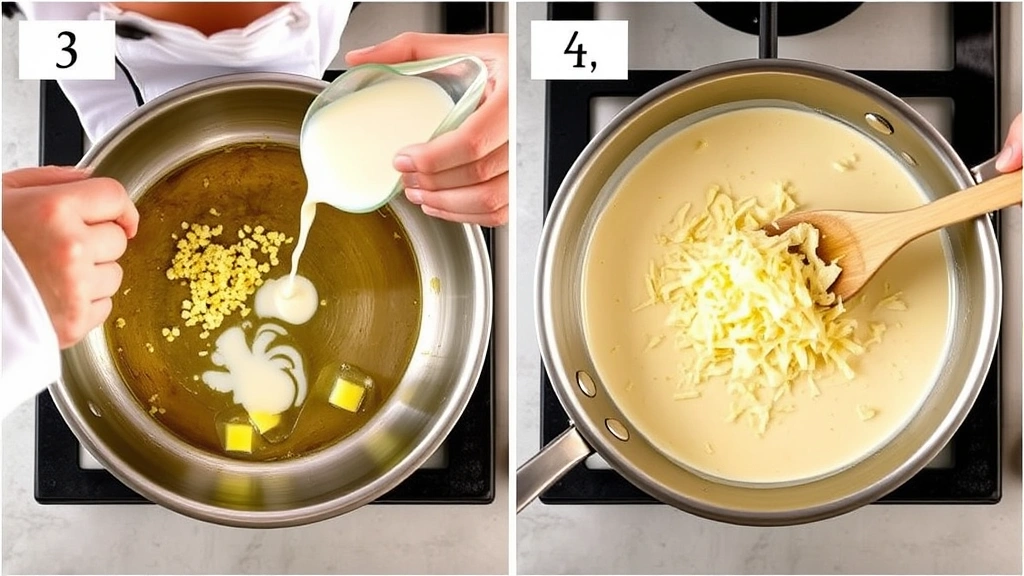 3

4,