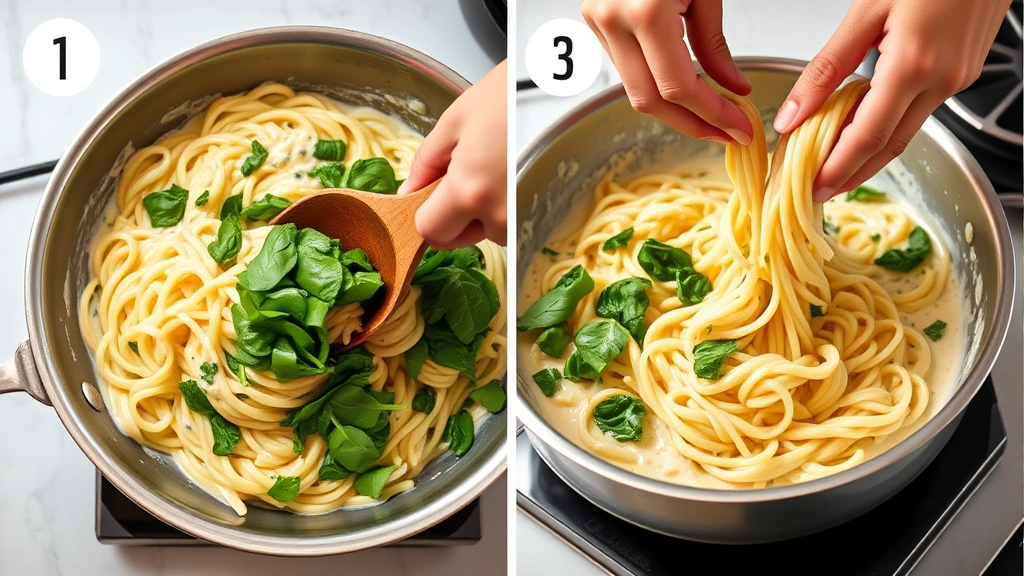 1

3