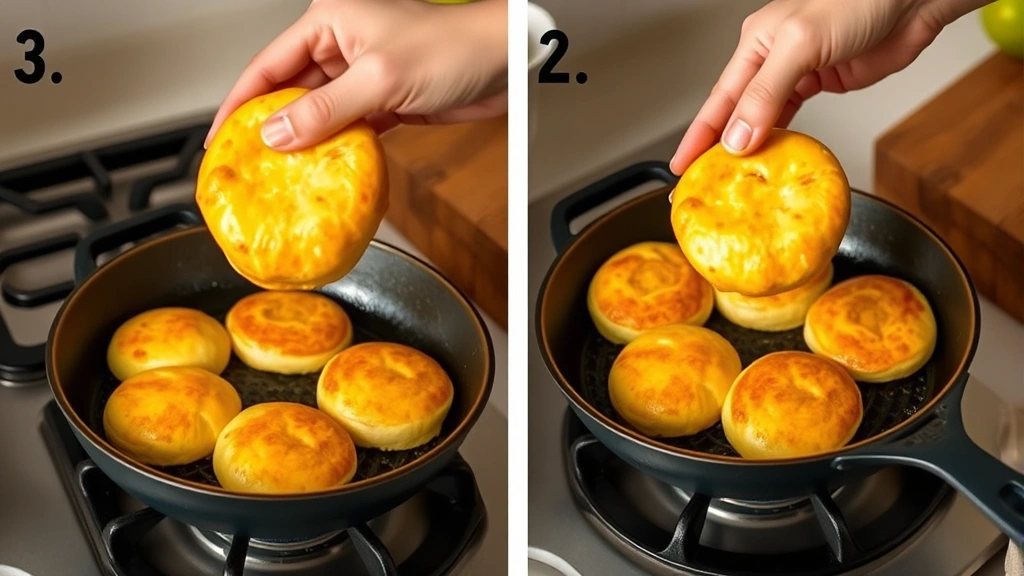 3.

2.