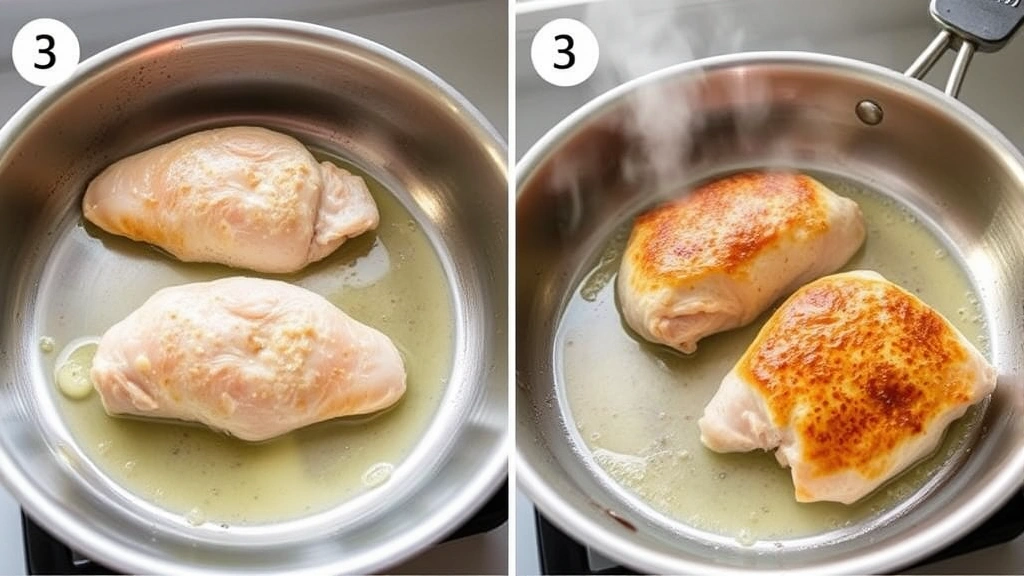 3

3