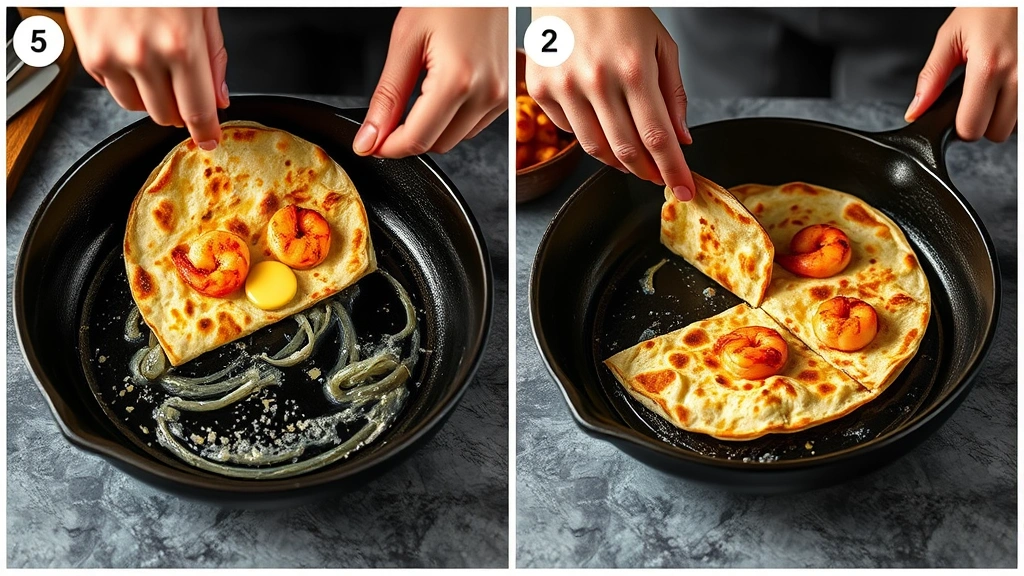 5

2